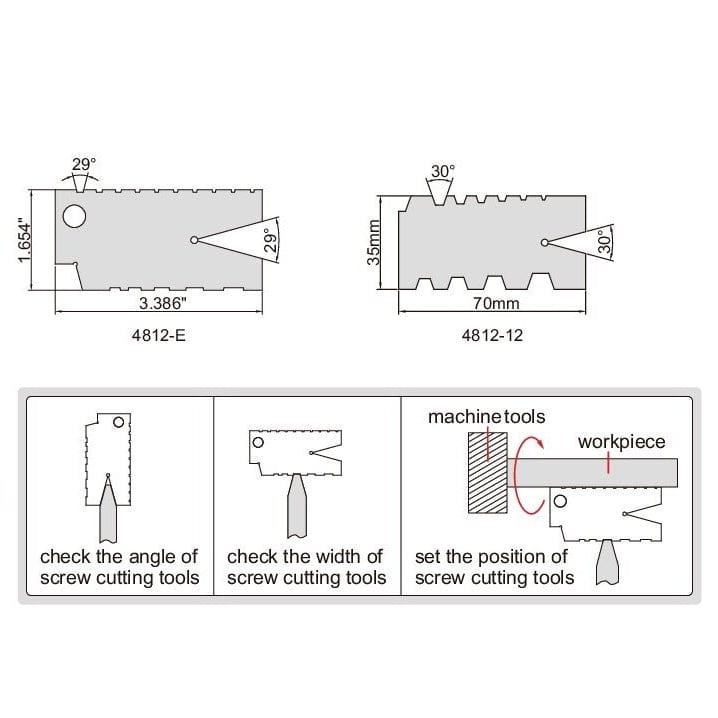 29°
1.654"
29°
3.386"
4812-E

30°
35mm
30°
70mm
4812-12

check the angle of screw cutting tools

check the width of screw cutting tools

machine tools
workpiece
set the position of screw cutting tools