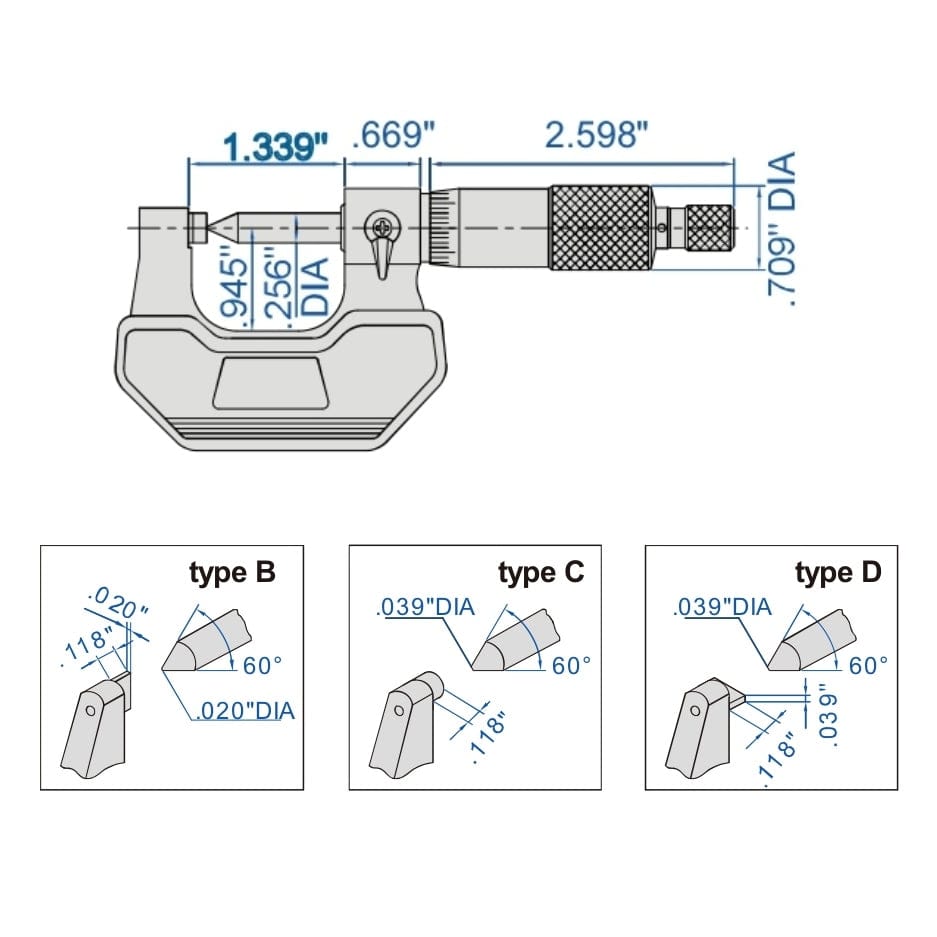 1.339"
.669"
2.598"
.709" DIA
.945"
.256" DIA

type B
.020"
.118"
60°
.020"DIA

type C
.039"DIA
60°
.118"

type D
.039"DIA
60°
.039"
.118"