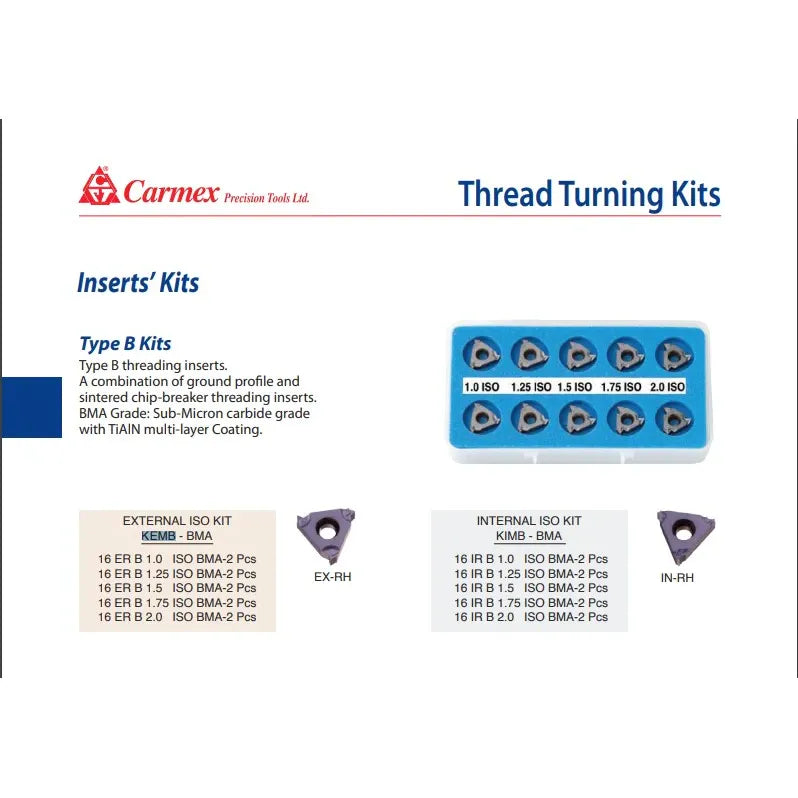 Carmex Precision Tools Ltd.

Thread Turning Kits

Inserts' Kits

Type B Kits

Type B threading inserts.
A combination of ground profile and sintered chip-breaker threading inserts.
BMA Grade: Sub-Micron carbide grade with TiAlN multi-layer Coating.

1.0 ISO 1.25 ISO 1.5 ISO 1.75 ISO 2.0 ISO

EXTERNAL ISO KIT
KEMB - BMA
16 ER B 1.0 ISO BMA-2 Pcs
16 ER B 1.25 ISO BMA-2 Pcs
16 ER B 1.5 ISO BMA-2 Pcs
16 ER B 1.75 ISO BMA-2 Pcs
16 ER B 2.0 ISO BMA-2 Pcs

EX-RH

INTERNAL ISO KIT
KIMB - BMA
16 IR B 1.0 ISO BMA-2 Pcs
16 IR B 1.25 ISO BMA-2 Pcs
16 IR B 1.5 ISO BMA-2 Pcs
16 IR B 1.75 ISO BMA-2 Pcs
16 IR B 2.0 ISO BMA-2 Pcs

IN-RH